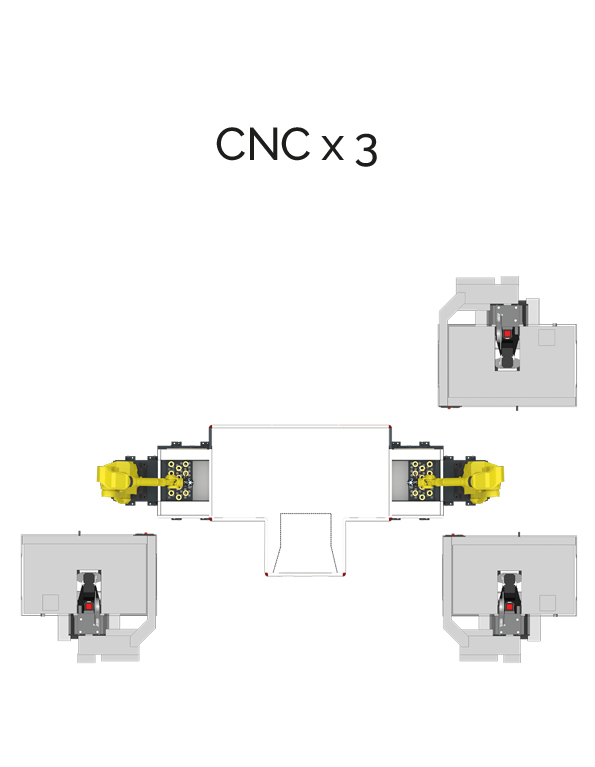 CNC x 3