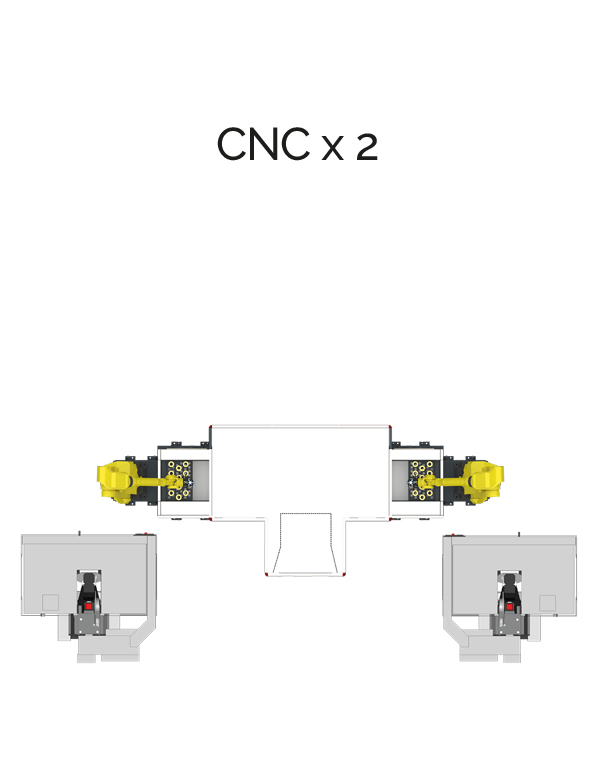 CNC x 2